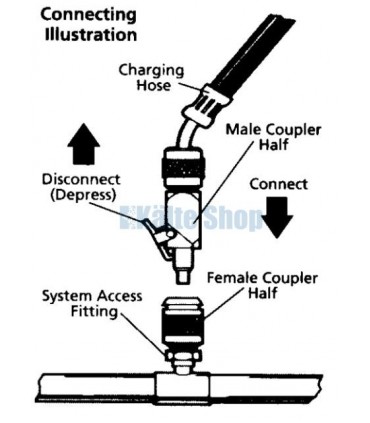 Connecting Illustration

Charging Hose

Male Coupler Half

Disconnect (Depress)

Connect

Kälte Shop

Female Coupler Half

System Access Fitting